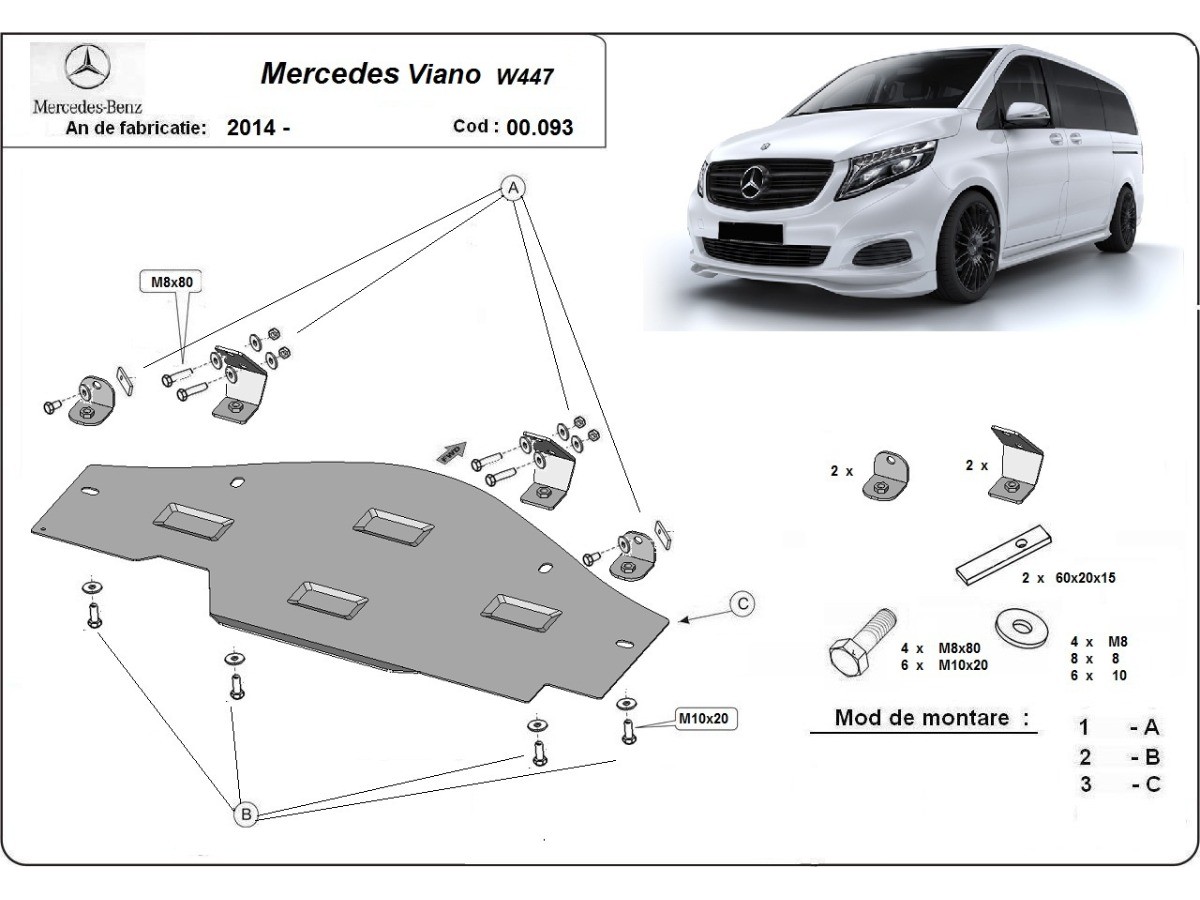 Mercedes-Benz

Mercedes Viano W447

An de fabricatie: 2014 -

Cod : 00.093

A

M8x80

FWD

C

M10x20

B

2 x

2 x

2 x 60x20x15

4 x M8x80
6 x M10x20

4 x M8
8 x 8
6 x 10

Mod de montare :

1 - A
2 - B
3 - C