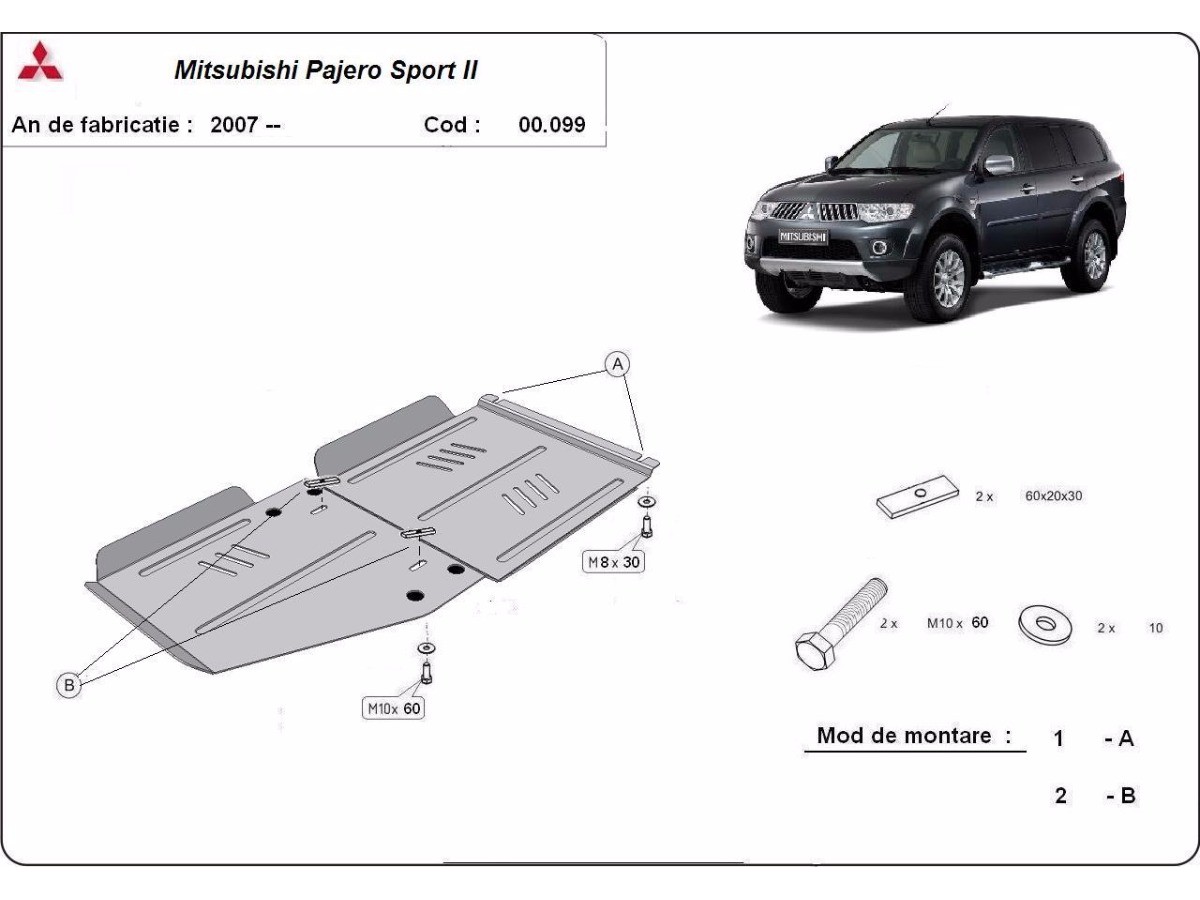 Mitsubishi Pajero Sport II

An de fabricatie : 2007 -- Cod : 00.099

MITSUBISHI

A

B

M8 x 30

M10x 60

2 x 60x20x30

2 x M10 x 60

2 x 10

Mod de montare : 1 - A

2 - B