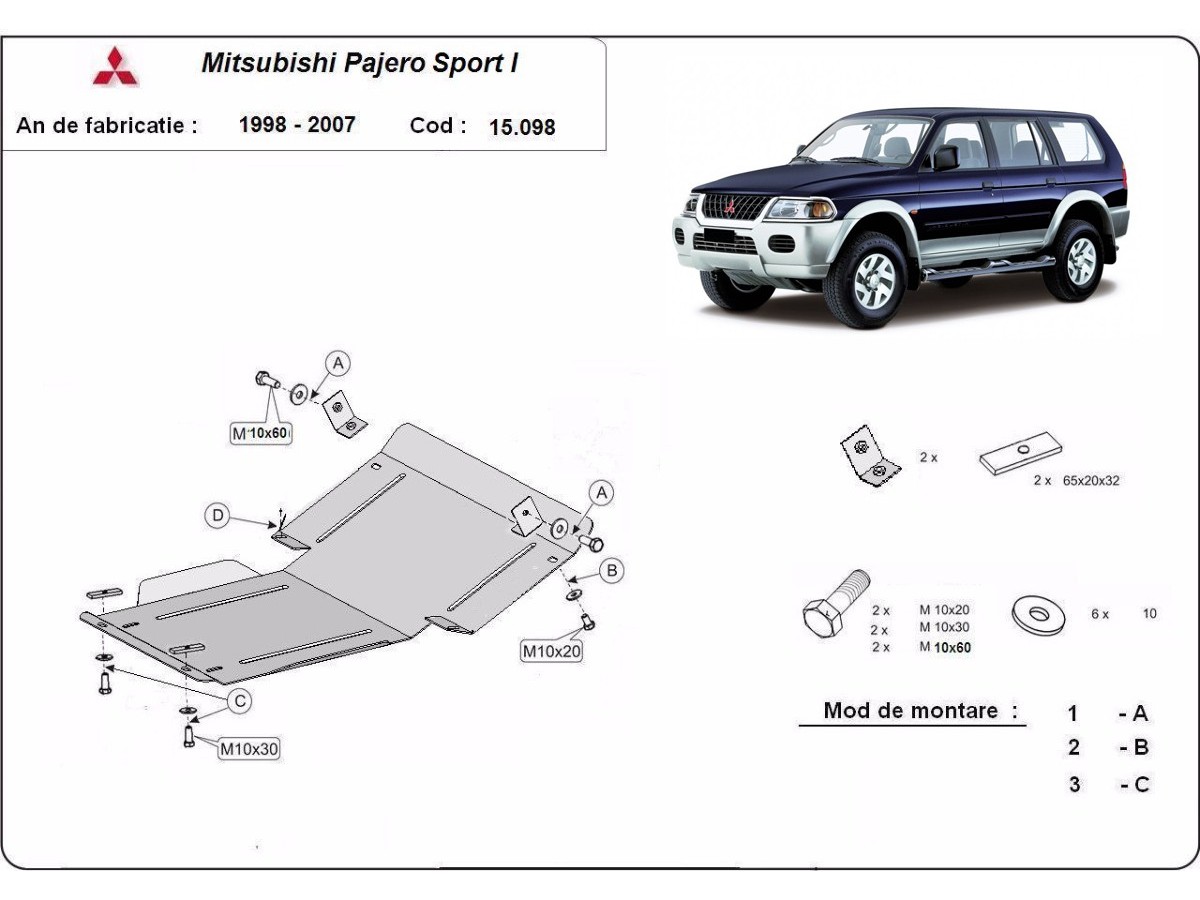 Mitsubishi Pajero Sport I

An de fabricatie : 1998 - 2007 Cod : 15.098

A

M 10x60

D

A

B

M10x20

C

M10x30

2 x

2 x 65x20x32

2 x M 10x20
2 x M 10x30
2 x M 10x60

6 x 10

Mod de montare :

1 - A
2 - B
3 - C