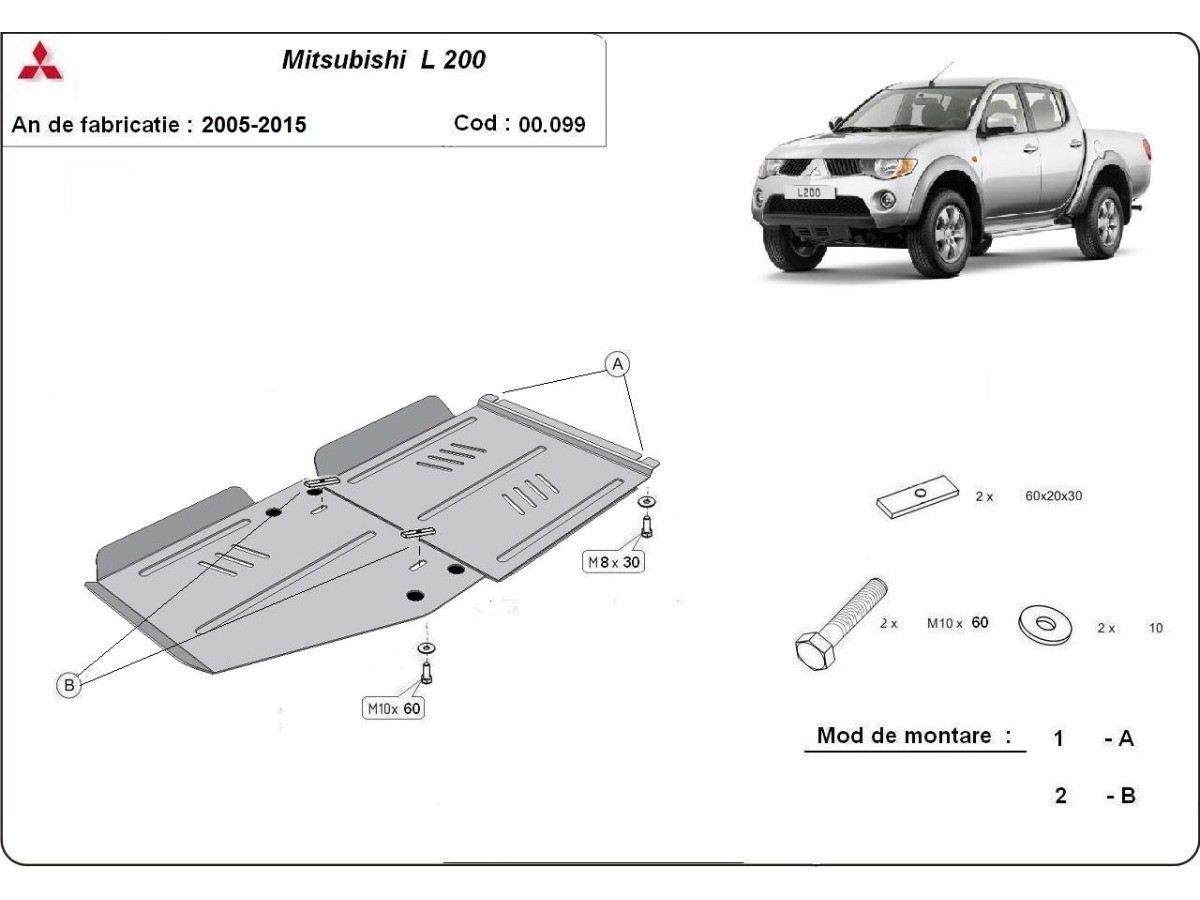 Mitsubishi L 200

An de fabricatie : 2005-2015

Cod : 00.099

L200

A

B

M8 x 30

M10x 60

2 x 60x20x30

2 x M10 x 60

2 x 10

Mod de montare : 1 - A

2 - B