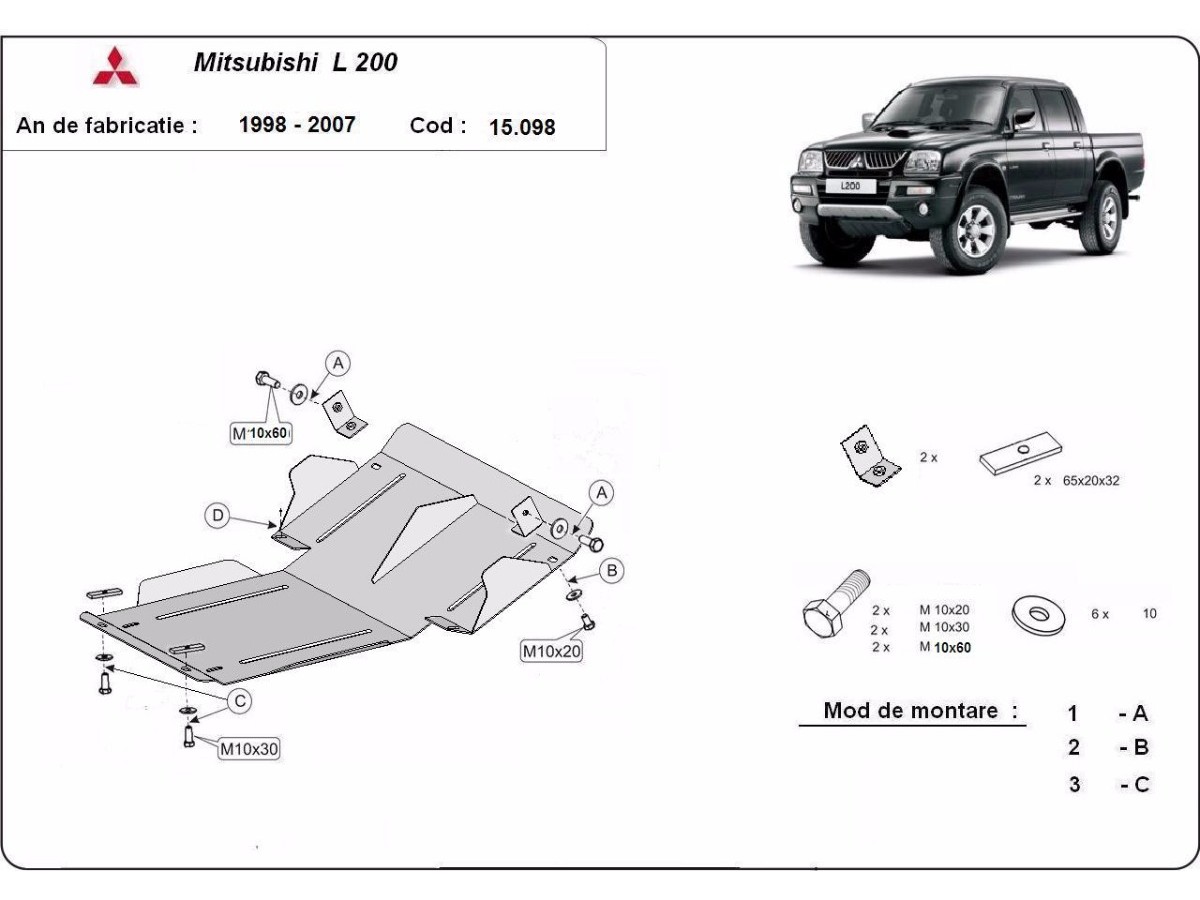 Mitsubishi L 200

An de fabricatie : 1998 - 2007 Cod : 15.098

L200

A

M 10x60

D

A

B

M10x20

C

M10x30

2 x

2 x 65x20x32

2 x M 10x20
2 x M 10x30
2 x M 10x60

6 x 10

Mod de montare :

1 - A
2 - B
3 - C