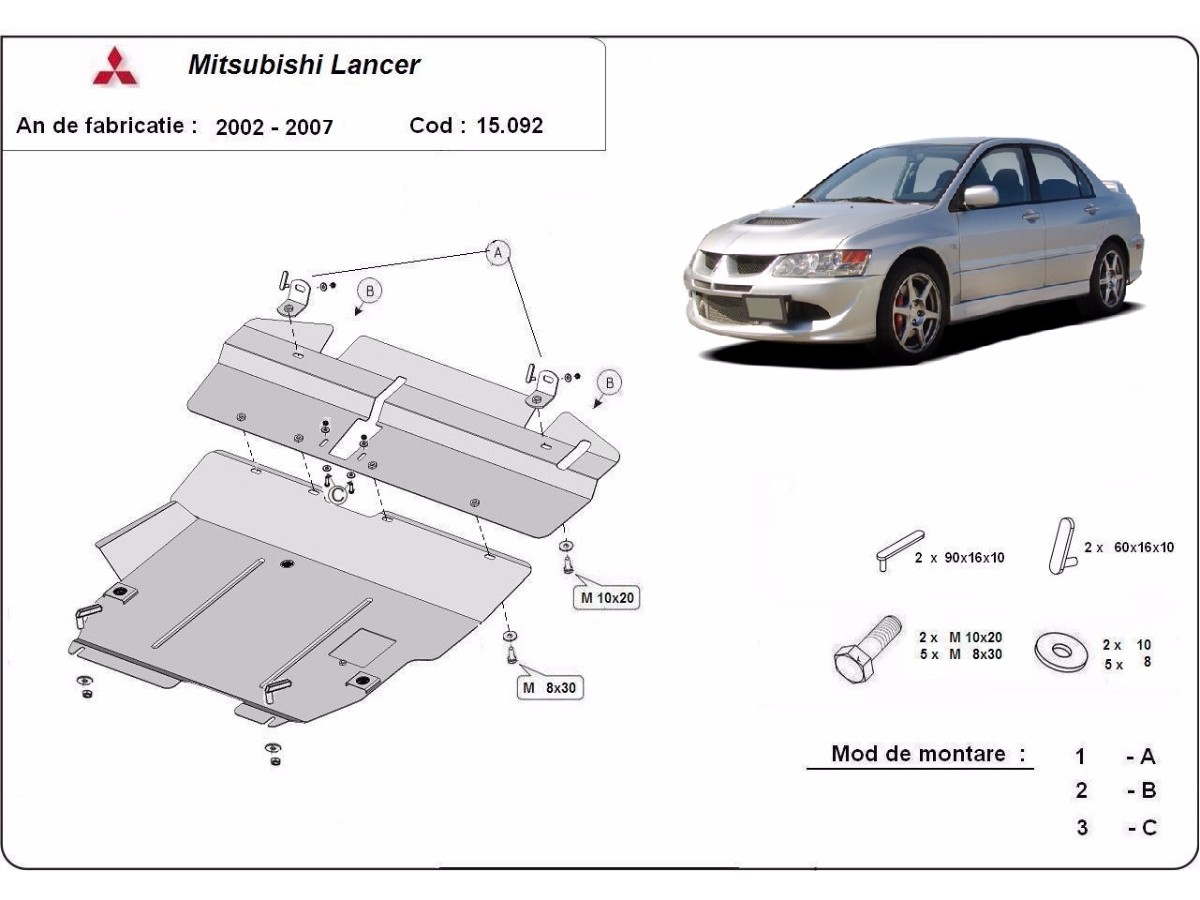 Mitsubishi Lancer

An de fabricatie : 2002 - 2007 Cod : 15.092

A

B

B

C

M 10x20

M 8x30

2 x 90x16x10

2 x 60x16x10

2 x M 10x20
5 x M 8x30

2 x 10
5 x 8

Mod de montare :
1 - A
2 - B
3 - C