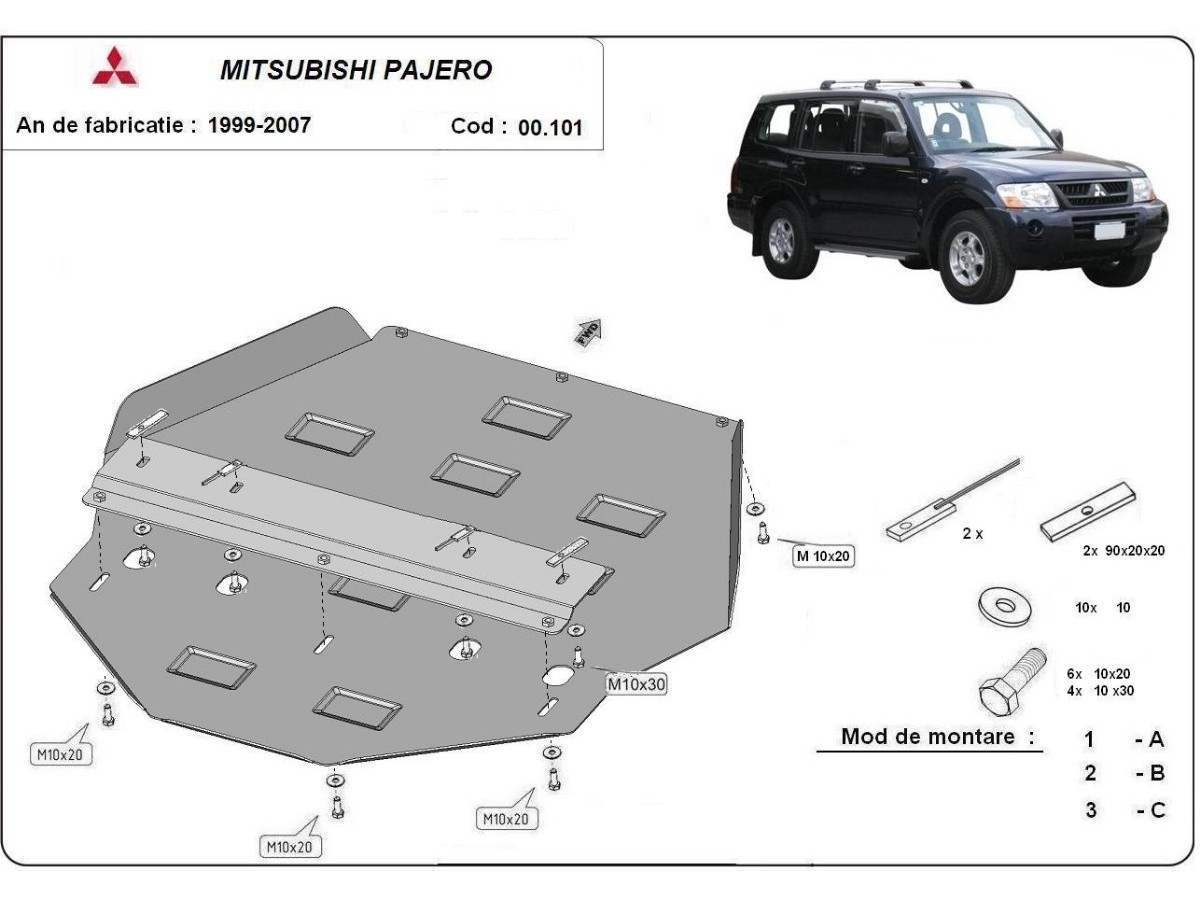 MITSUBISHI PAJERO

An de fabricatie : 1999-2007

Cod : 00.101

FWD

M 10x20

M10x30

M10x20

M10x20

M10x20

2 x

2x 90x20x20

10x 10

6x 10x20
4x 10 x30

Mod de montare :

1 - A

2 - B

3 - C