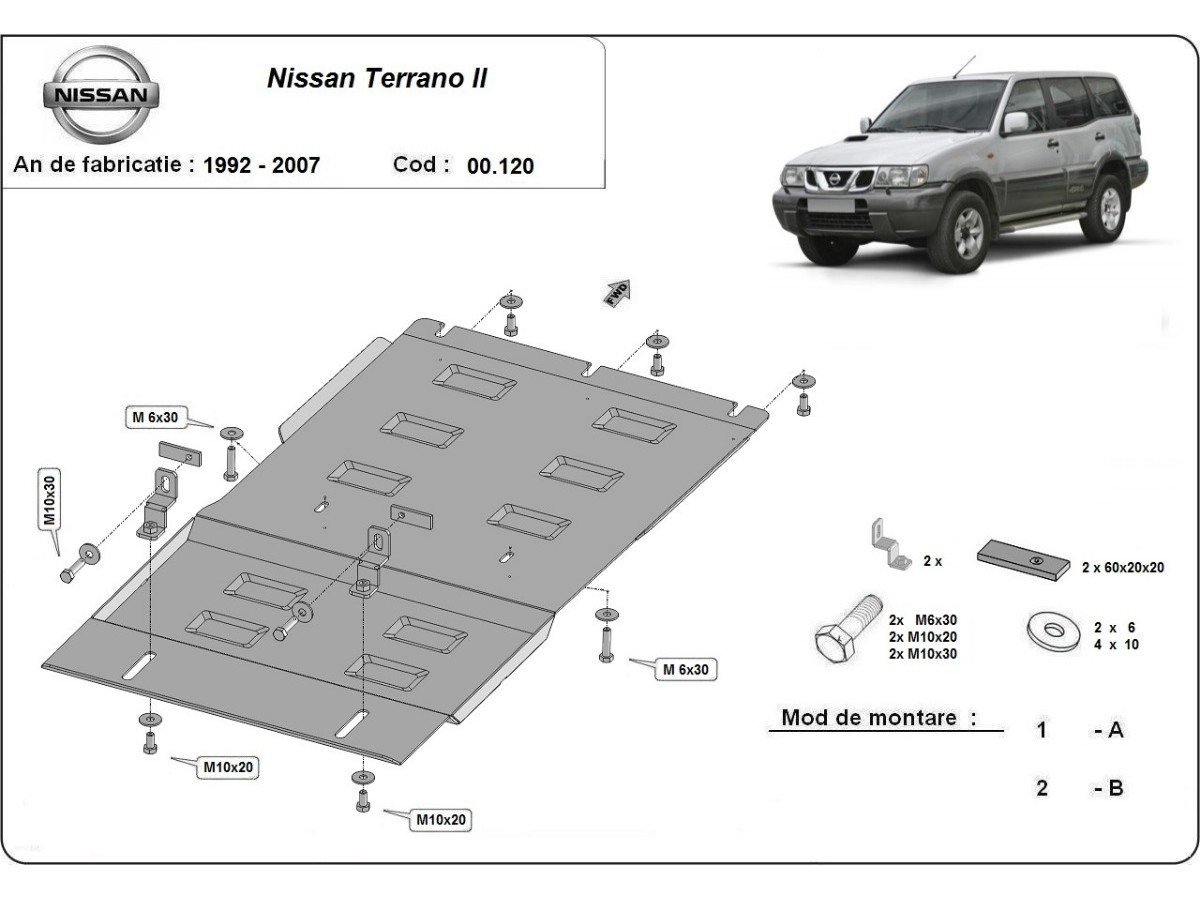 NISSAN

Nissan Terrano II

An de fabricatie : 1992 - 2007

Cod : 00.120

FWD

M 6x30

M10x30

M 6x30

M10x20

M10x20

2 x

2 x 60x20x20

2x M6x30
2x M10x20
2x M10x30

2 x 6
4 x 10

Mod de montare :

1 - A

2 - B