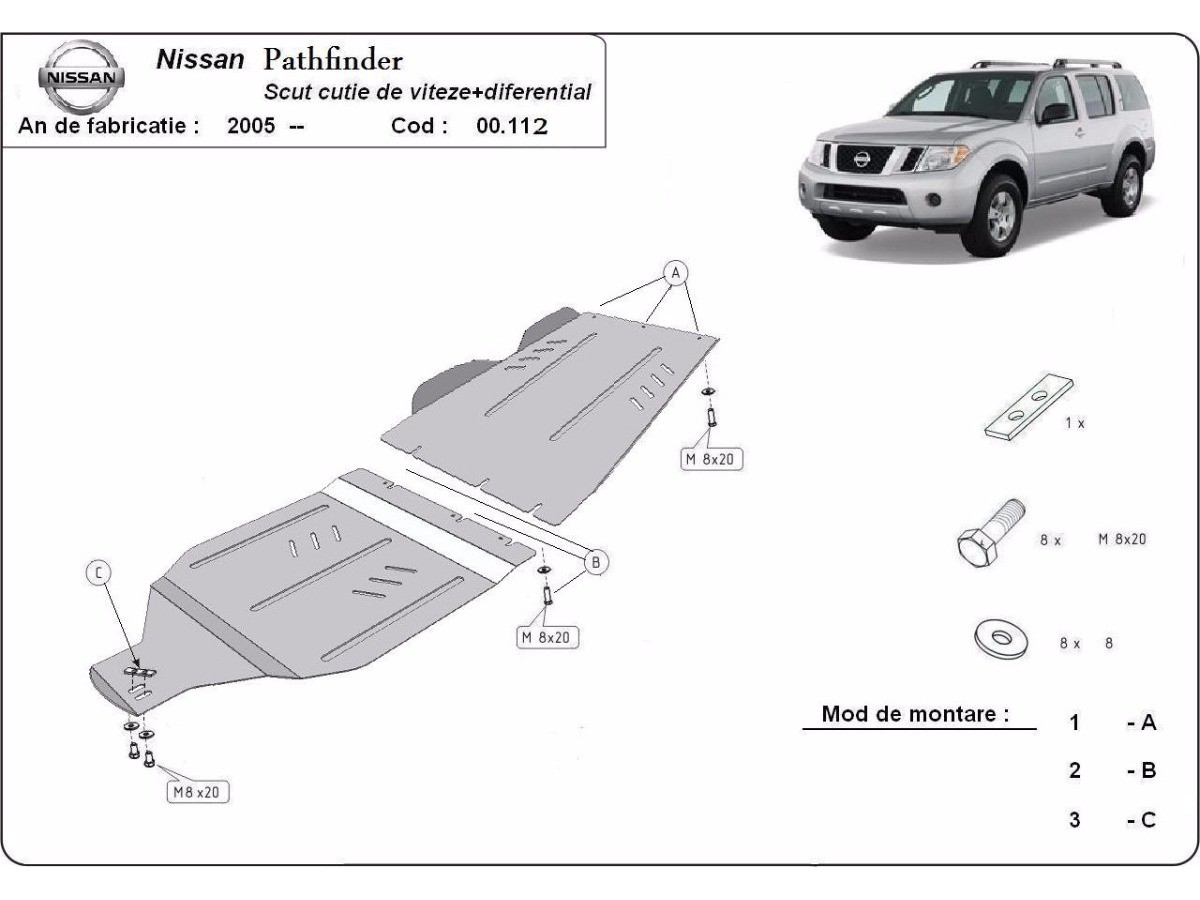 NISSAN

Nissan Pathfinder
Scut cutie de viteze+diferential
An de fabricatie : 2005 -- Cod : 00.112

A

M 8x20

B

M 8x20

C

M8 x20

1 x

8 x M 8x20

8 x 8

Mod de montare :

1 - A

2 - B

3 - C