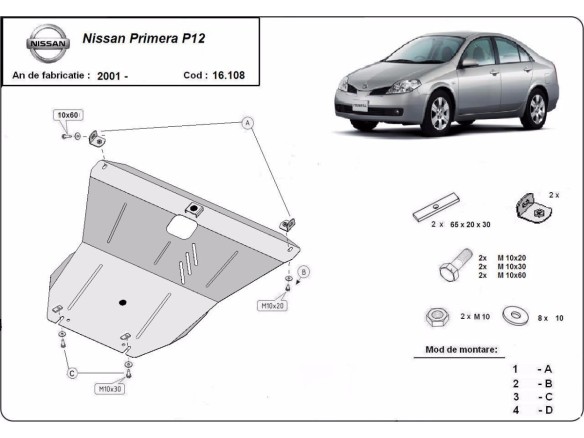 NISSAN

Nissan Primera P12

An de fabricatie : 2001 -

Cod : 16.108

10x60

A

B

M10x20

C

M10x30

2 x 65 x 20 x 30

2 x

2x M 10x20
2x M 10x30
2x M 10x60

2 x M 10

8 x 10

Mod de montare:

1 - A
2 - B
3 - C
4 - D