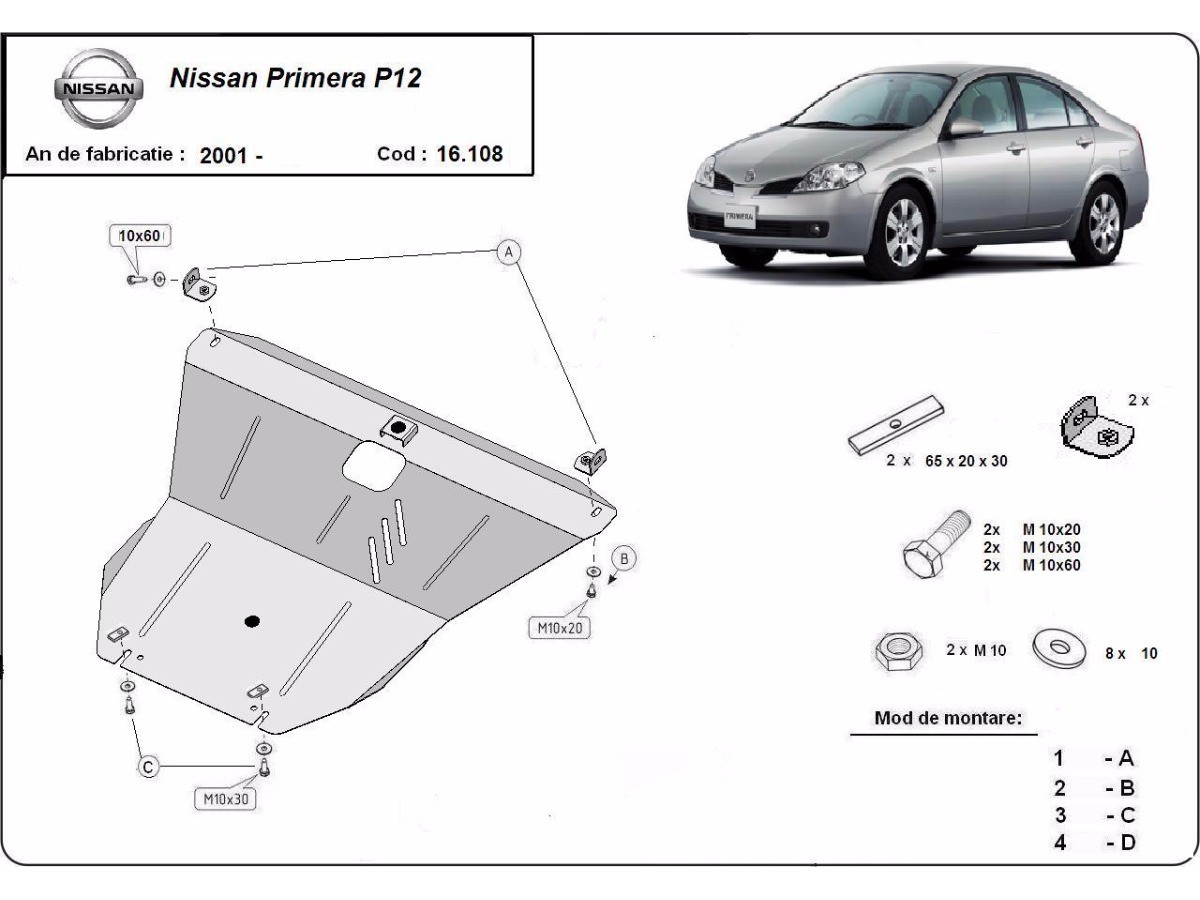 NISSAN

Nissan Primera P12

An de fabricatie : 2001 -

Cod : 16.108

PRIMERA

10x60

A

B

M10x20

C

M10x30

2 x 65 x 20 x 30

2 x

2x M 10x20
2x M 10x30
2x M 10x60

2 x M 10

8 x 10

Mod de montare:

1 - A
2 - B
3 - C
4 - D