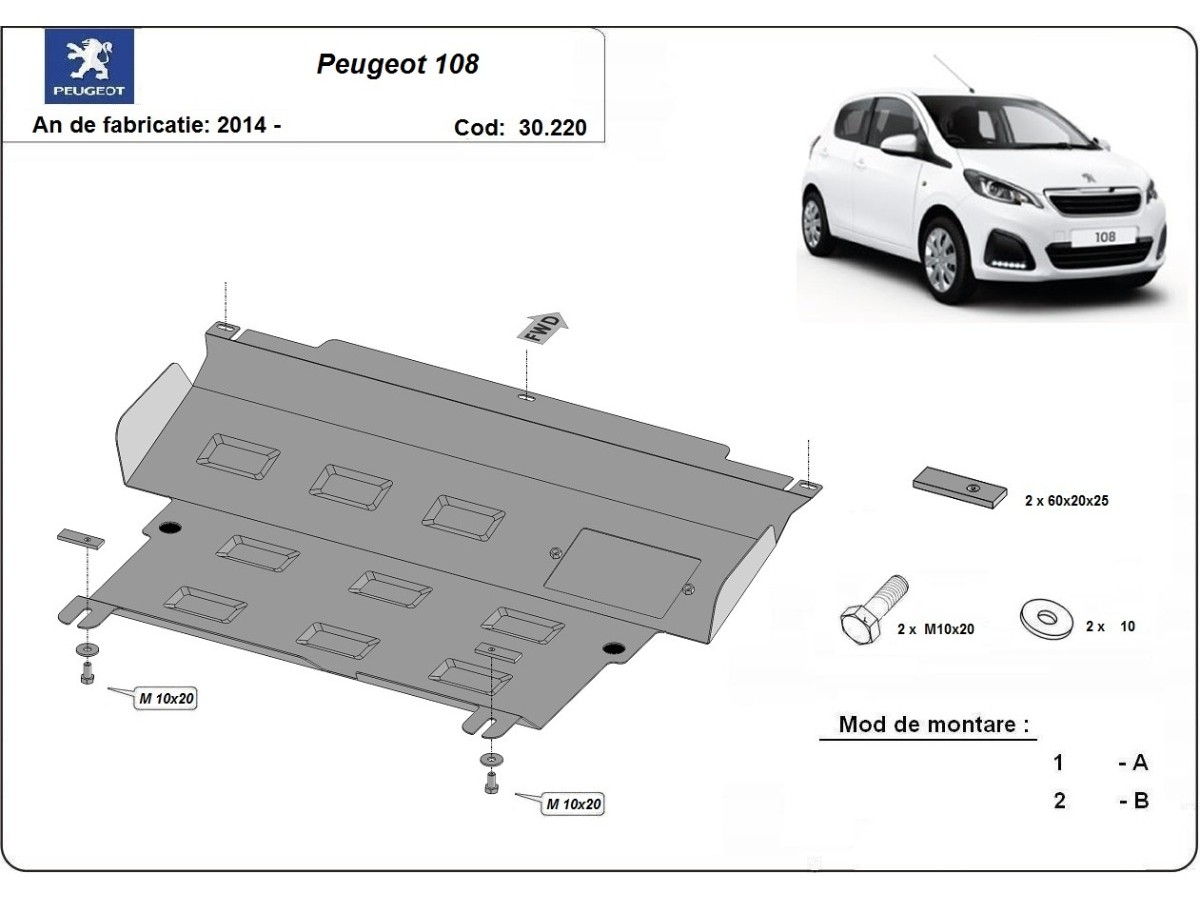 PEUGEOT

Peugeot 108

An de fabricatie: 2014 -

Cod: 30.220

108

FWD

2 x 60x20x25

2 x M10x20

2 x 10

M 10x20

M 10x20

Mod de montare :

1 - A

2 - B