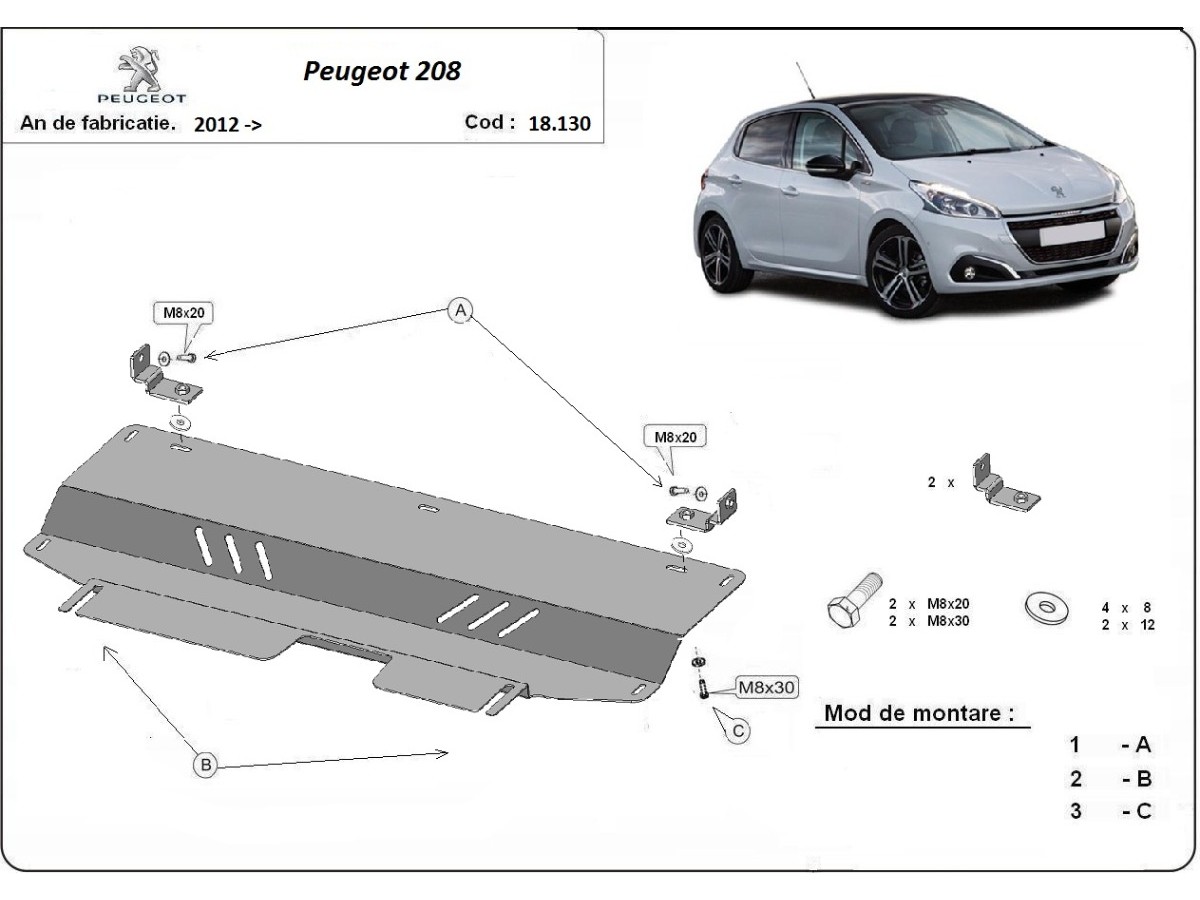 PEUGEOT

Peugeot 208

An de fabricatie. 2012 ->

Cod : 18.130

M8x20

A

M8x20

2 x

2 x M8x20
2 x M8x30

4 x 8
2 x 12

M8x30

C

B

Mod de montare :

1 - A
2 - B
3 - C