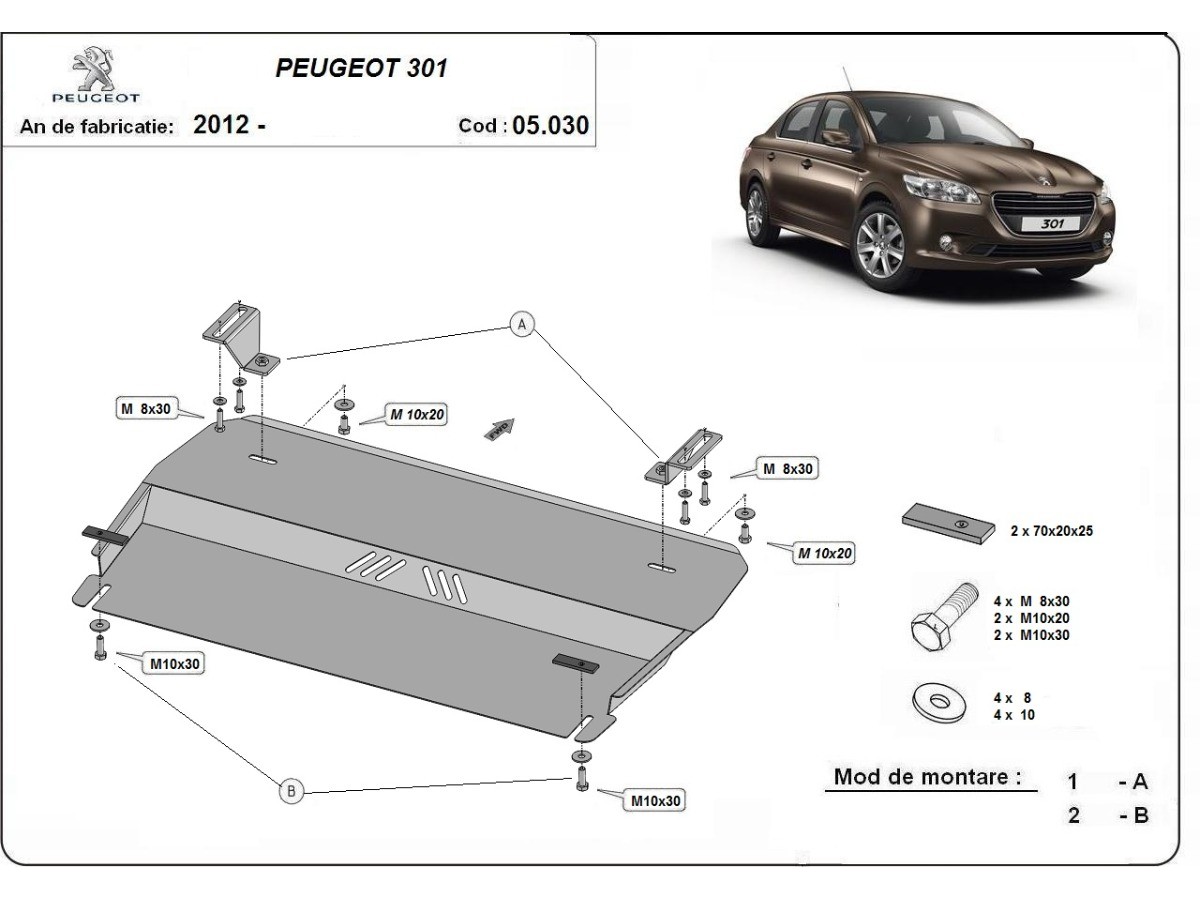 PEUGEOT

PEUGEOT 301

An de fabricatie: 2012 -

Cod : 05.030

301

A

M 8x30

M 10x20

FWD

M 8x30

M 10x20

M10x30

B

M10x30

2 x 70x20x25

4 x M 8x30
2 x M10x20
2 x M10x30

4 x 8
4 x 10

Mod de montare :

1 - A
2 - B