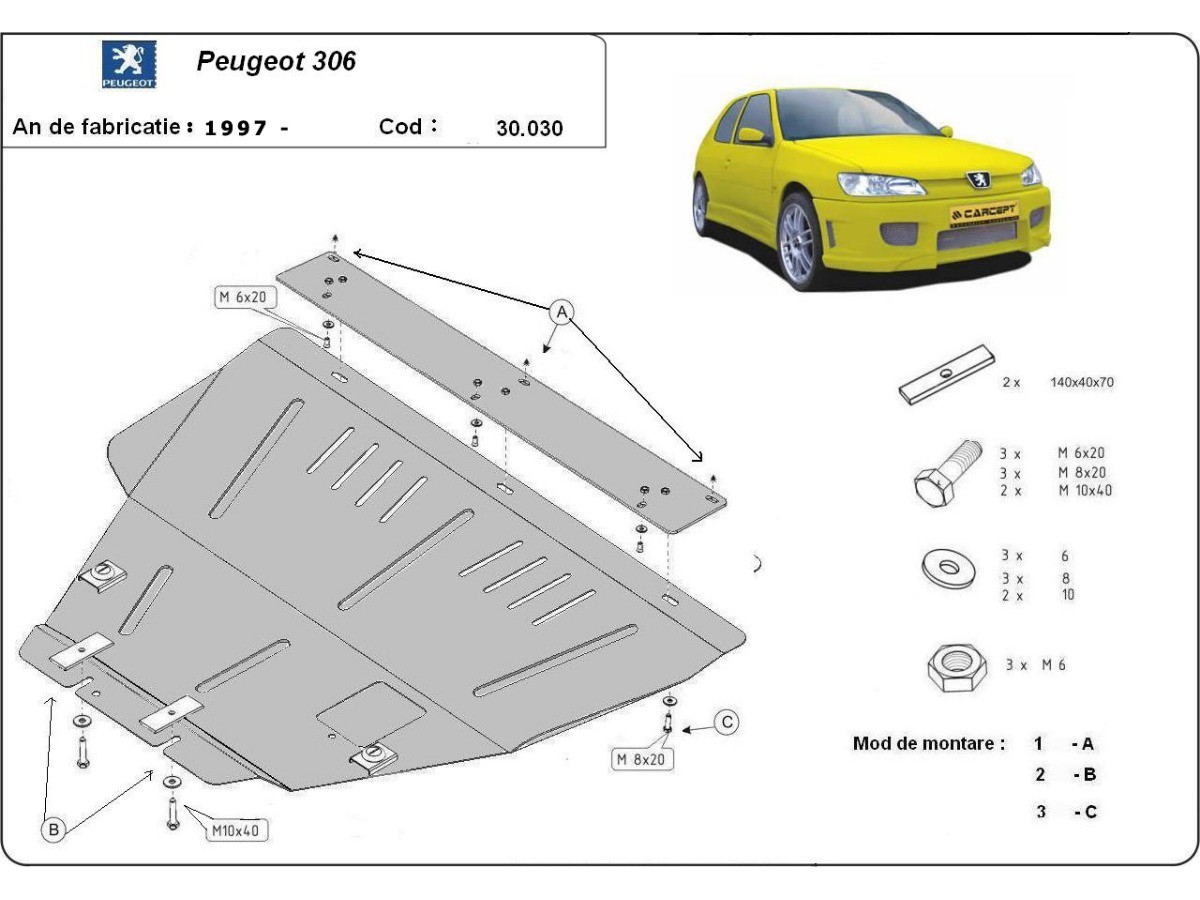 PEUGEOT

Peugeot 306

An de fabricatie : 1997 -

Cod : 30.030

CARCEPT

M 6x20

A

2 x 140x40x70

3 x M 6x20
3 x M 8x20
2 x M 10x40

3 x 6
3 x 8
2 x 10

3 x M 6

C

M 8x20

B

M10x40

Mod de montare : 1 - A
2 - B
3 - C