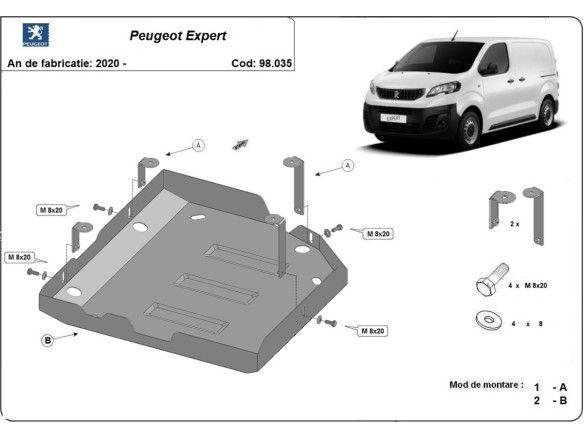 PEUGEOT

Peugeot Expert

An de fabricatie: 2020 -

Cod: 98.035

EXPERT

A

A

M 8x20

M 8x20

M 8x20

M 8x20

B

2 x

4 x M 8x20

4 x 8

Mod de montare : 1 - A
2 - B