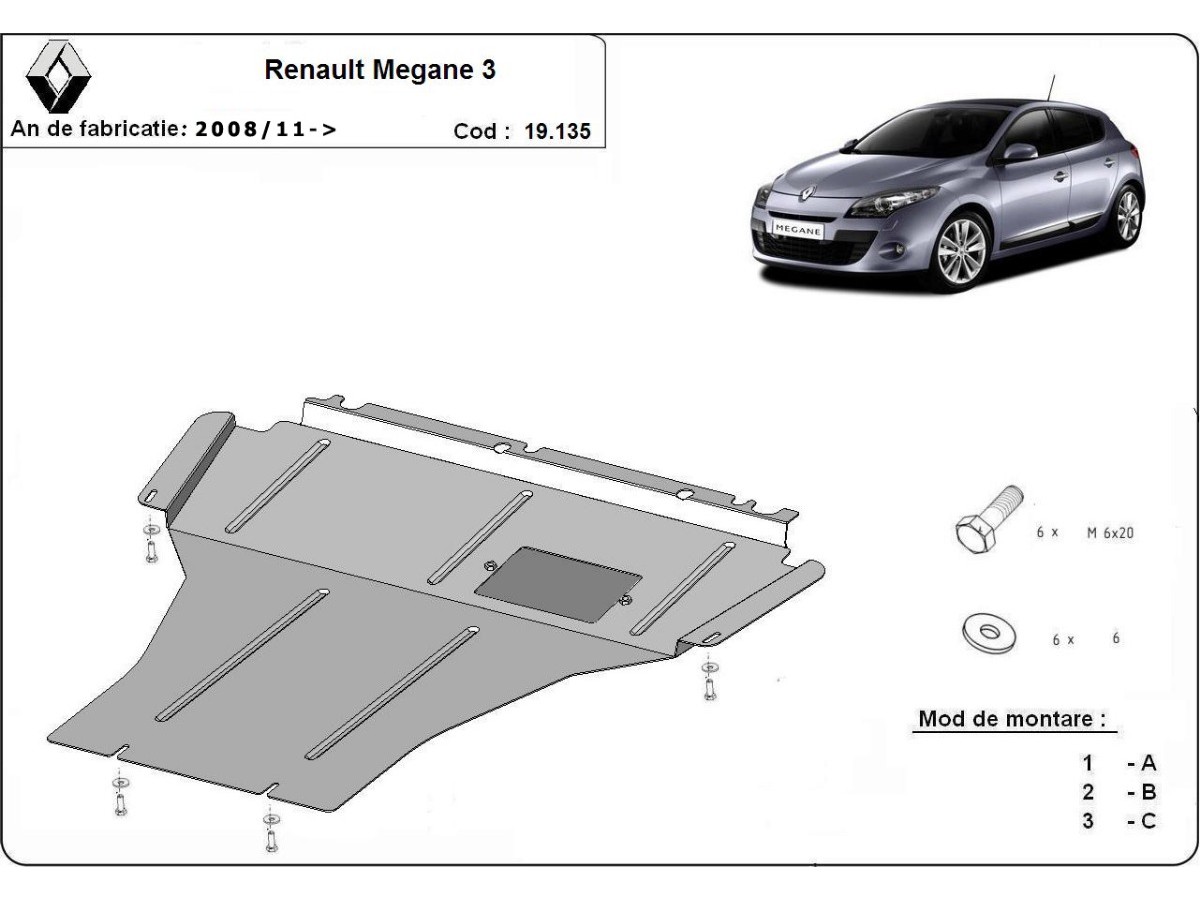 Renault Megane 3

An de fabricatie: 2008/11->

Cod : 19.135

MEGANE

6 x M 6x20

6 x 6

Mod de montare :

1 - A
2 - B
3 - C