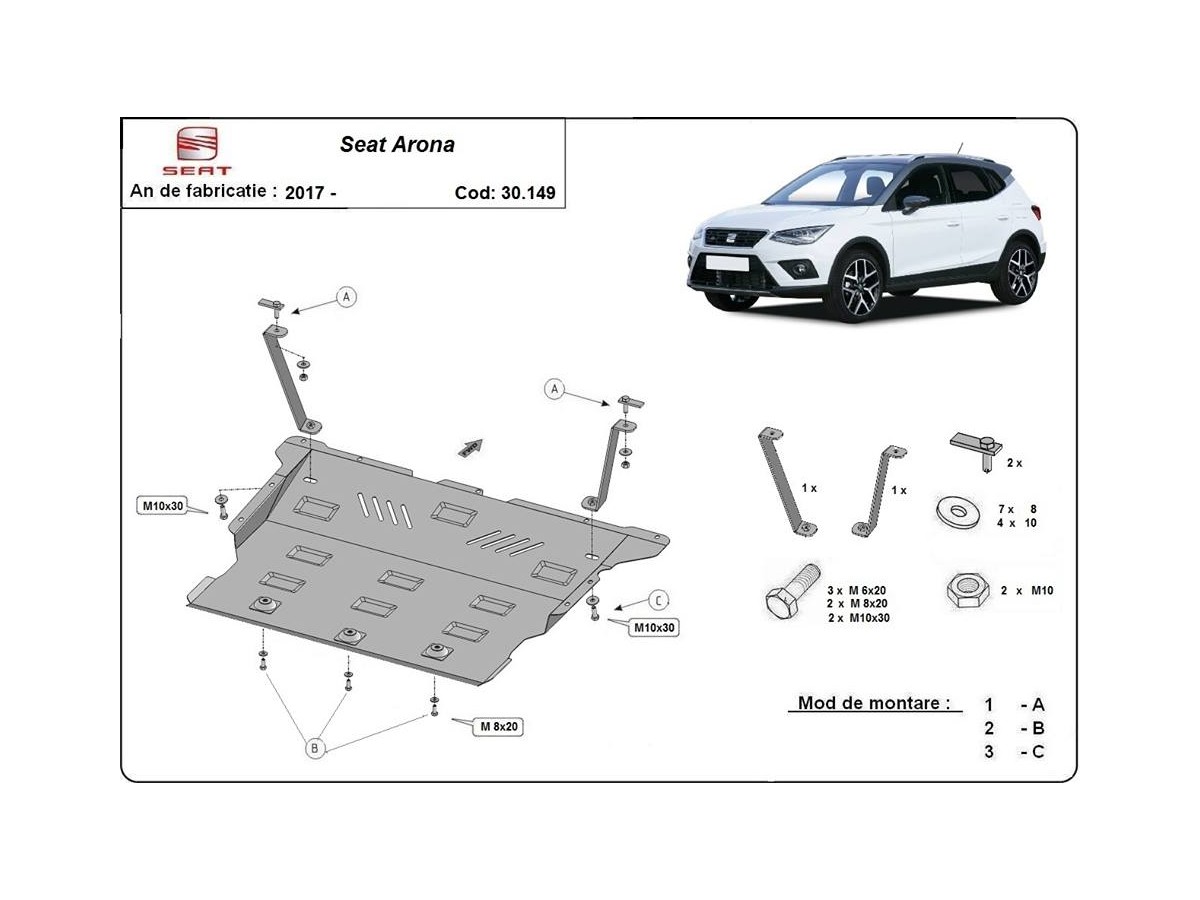 SEAT

Seat Arona

An de fabricatie : 2017 -

Cod: 30.149

A

A

M10x30

C

M10x30

B

M 8x20

1 x

1 x

2 x

7 x 8
4 x 10

3 x M 6x20
2 x M 8x20
2 x M10x30

2 x M10

Mod de montare :

1 - A
2 - B
3 - C