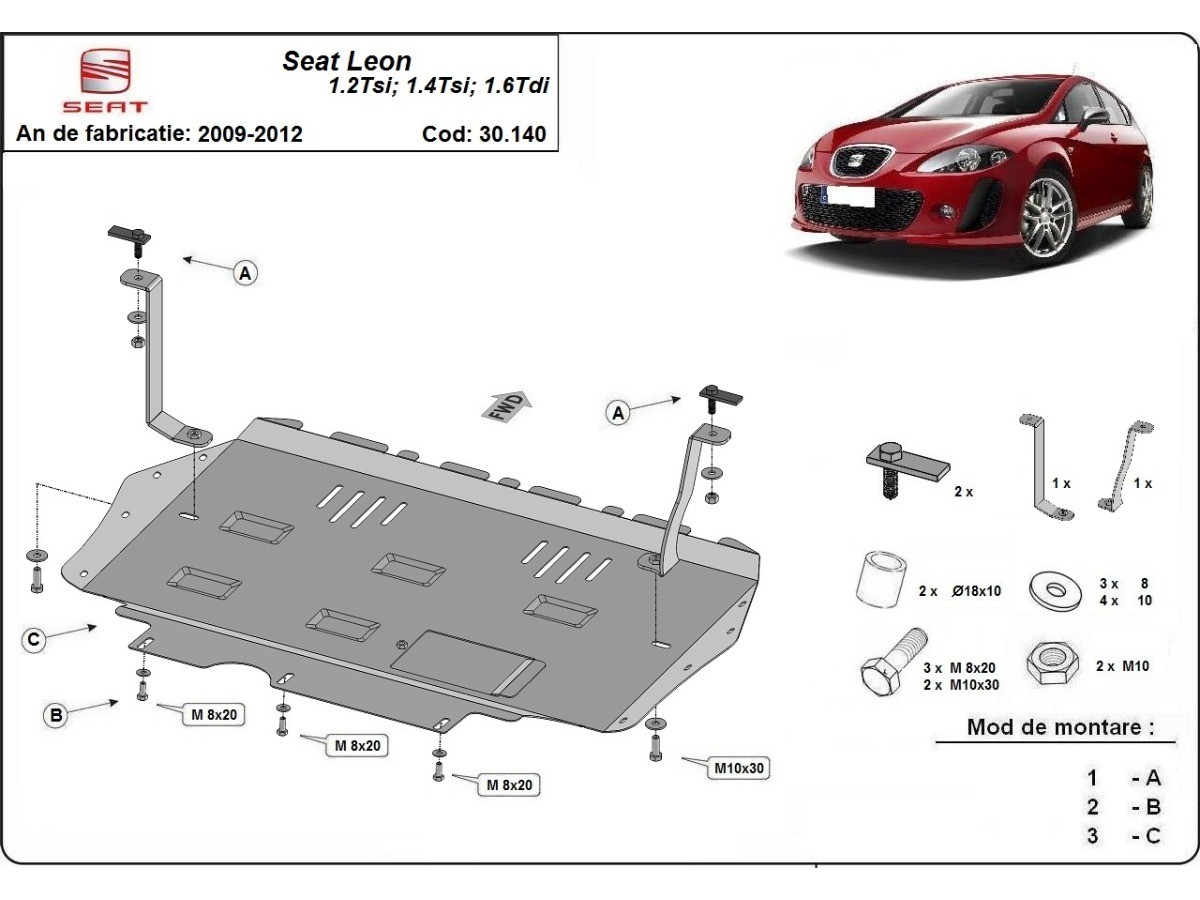 SEAT

Seat Leon
1.2Tsi; 1.4Tsi; 1.6Tdi

An de fabricatie: 2009-2012

Cod: 30.140

A

FWD

A

C

B

M 8x20

M 8x20

M 8x20

M10x30

2 x

1 x

1 x

2 x Ø18x10

3 x 8
4 x 10

3 x M 8x20
2 x M10x30

2 x M10

Mod de montare :

1 - A
2 - B
3 - C