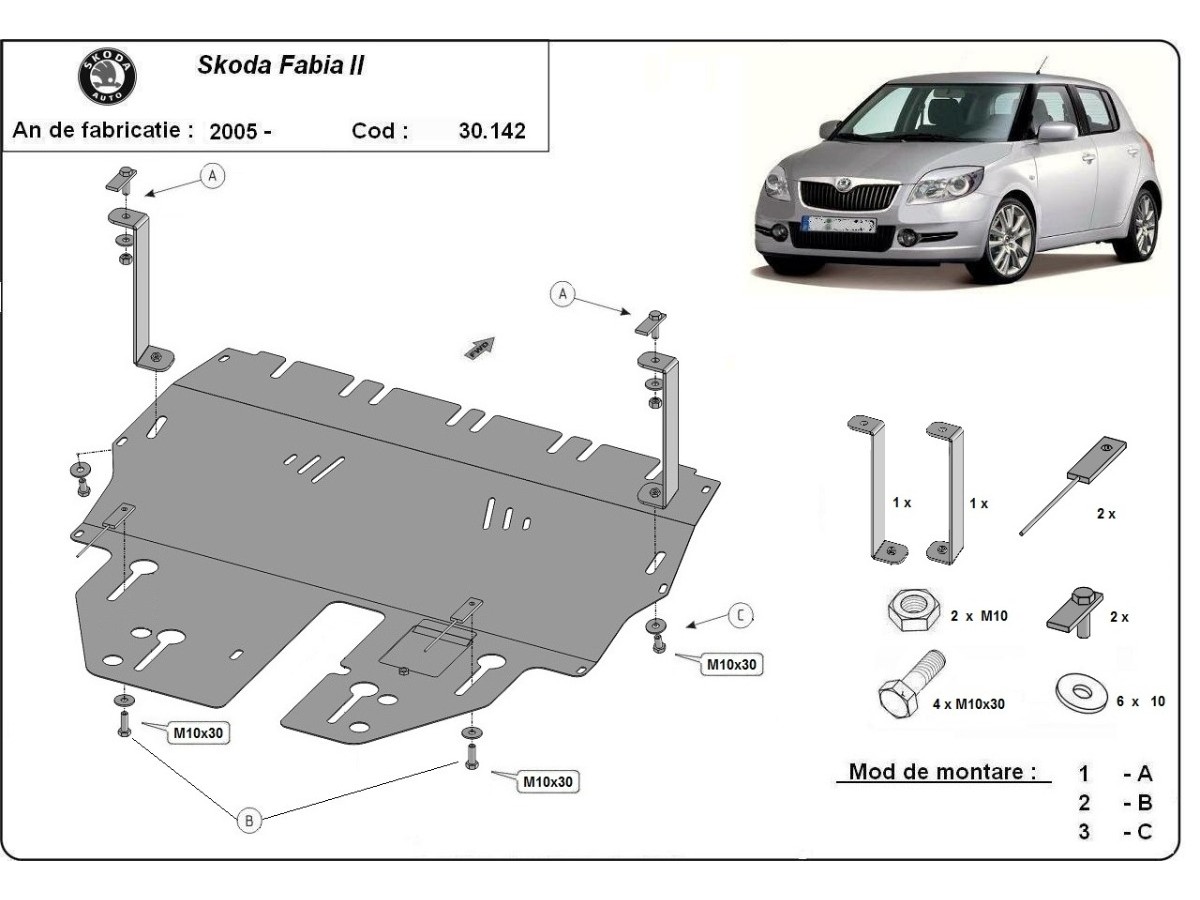 SKODA AUTO

Skoda Fabia II

An de fabricatie : 2005 - Cod : 30.142

A

A

FWD

C

M10x30

M10x30

M10x30

B

1 x

1 x

2 x

2 x M10

2 x

4 x M10x30

6 x 10

Mod de montare :

1 - A

2 - B

3 - C