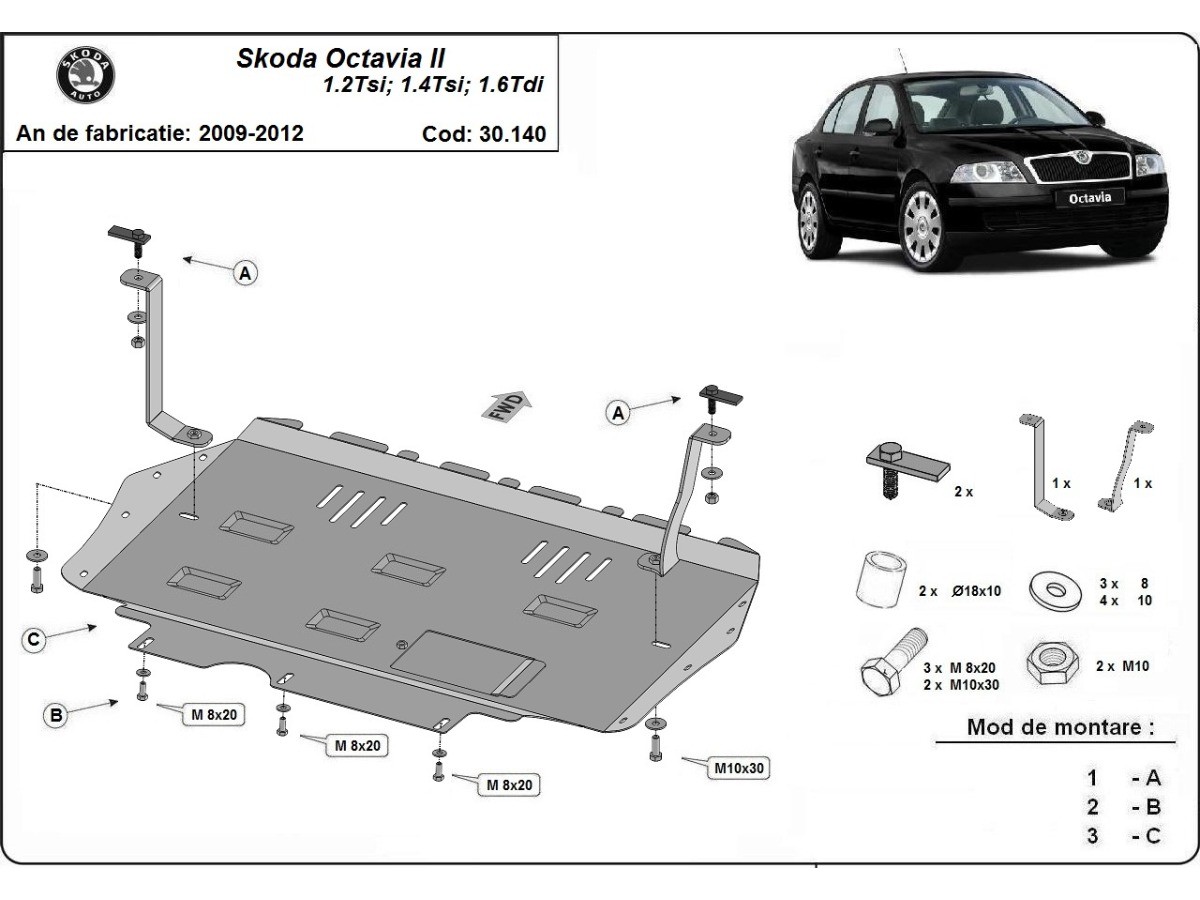 SKODA AUTO

Skoda Octavia II
1.2Tsi; 1.4Tsi; 1.6Tdi

An de fabricatie: 2009-2012
Cod: 30.140

Octavia

A

FWD

A

C

B

M 8x20

M 8x20

M 8x20

M10x30

2 x

1 x

1 x

2 x Ø18x10

3 x 8
4 x 10

3 x M 8x20
2 x M10x30

2 x M10

Mod de montare :

1 - A
2 - B
3 - C