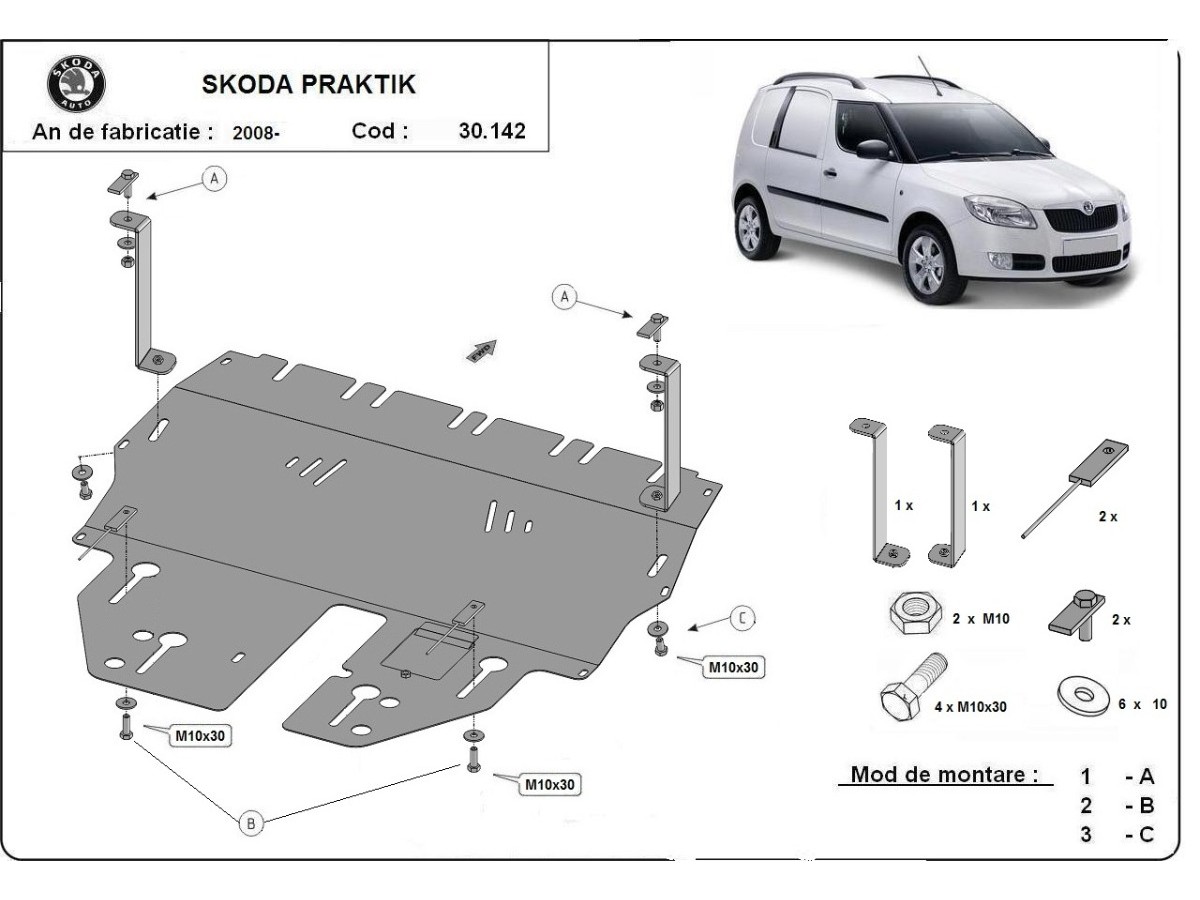 SKODA AUTO

SKODA PRAKTIK

An de fabricatie : 2008- Cod : 30.142

A

A

FWD

C

M10x30

M10x30

M10x30

B

1 x

1 x

2 x

2 x M10

2 x

4 x M10x30

6 x 10

Mod de montare :
1 - A
2 - B
3 - C