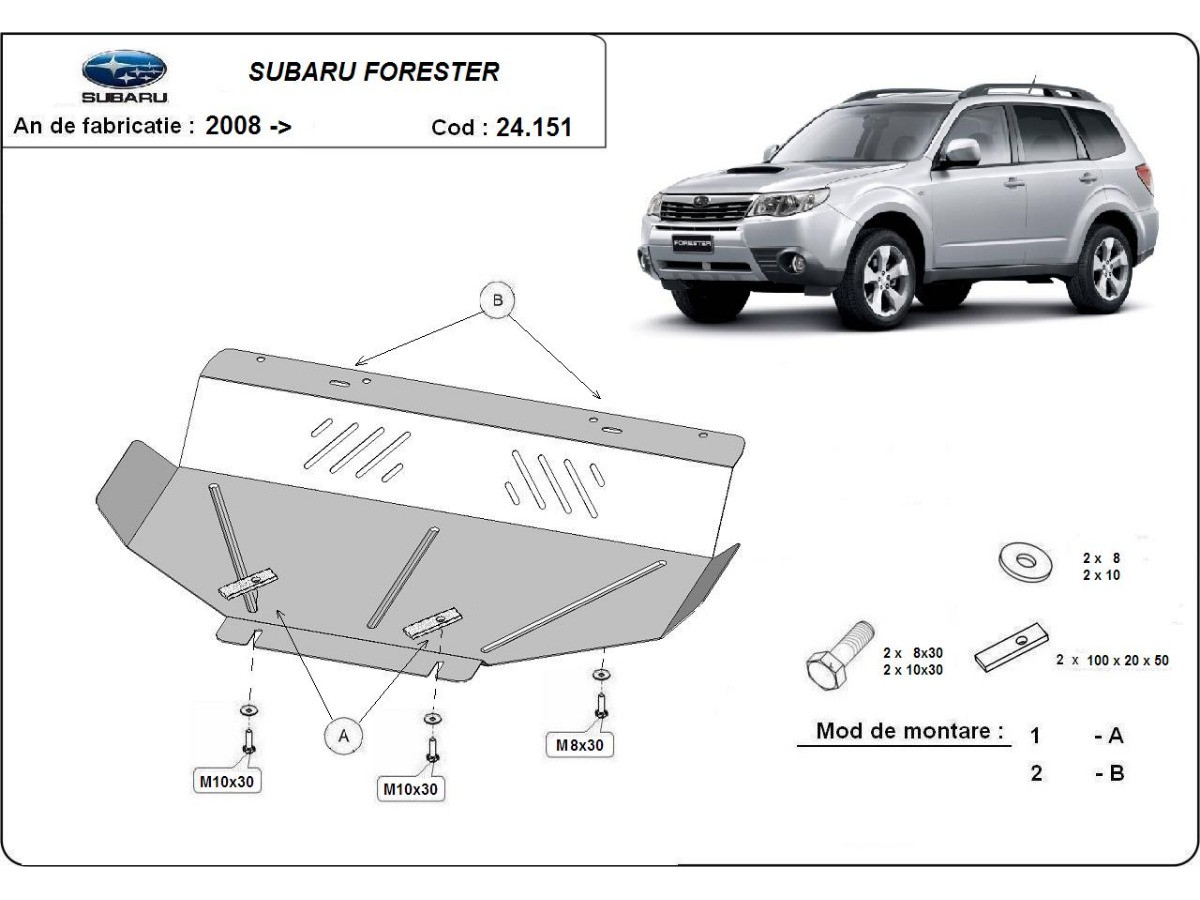 SUBARU

SUBARU FORESTER

An de fabricatie : 2008 ->

Cod : 24.151

FORESTER

B

A

M10x30

M10x30

M8x30

2 x 8
2 x 10

2 x 8x30
2 x 10x30

2 x 100 x 20 x 50

Mod de montare :
1 - A
2 - B