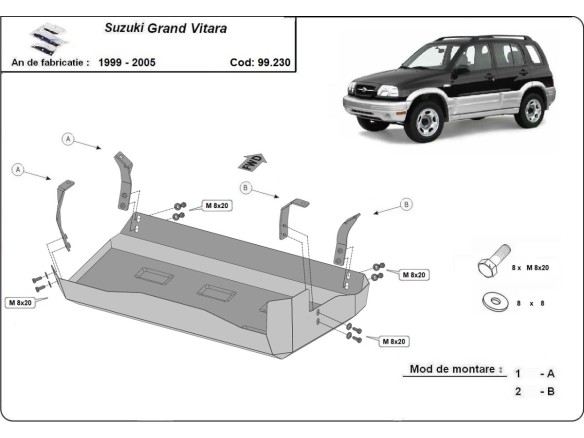 Suzuki Grand Vitara

An de fabricatie : 1999 - 2005 Cod: 99.230

A

A

FWD

B

B

M 8x20

M 8x20

M 8x20

M 8x20

8 x M 8x20

8 x 8

Mod de montare : 1 - A

2 - B