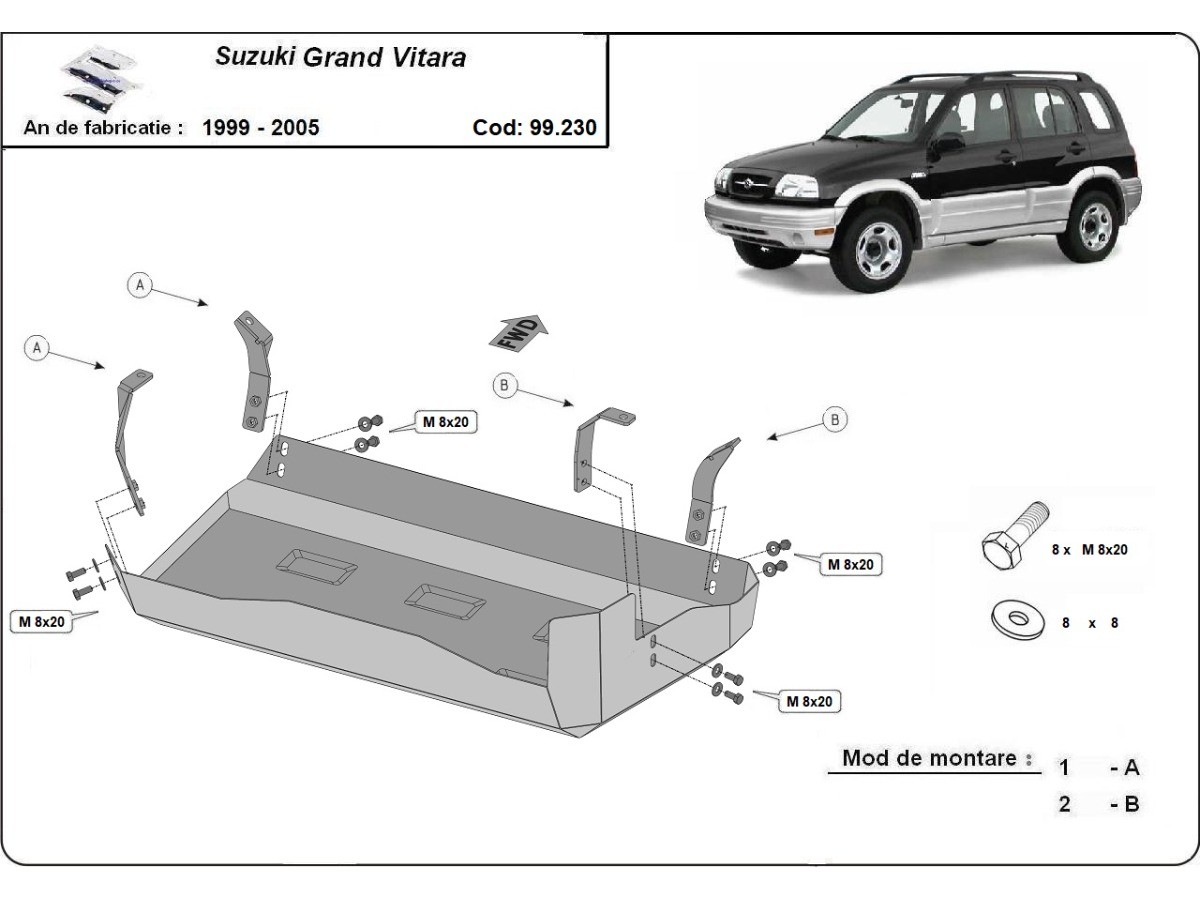 Suzuki Grand Vitara

An de fabricatie : 1999 - 2005

Cod: 99.230

A

A

FWD

B

B

M 8x20

M 8x20

M 8x20

M 8x20

8 x M 8x20

8 x 8

Mod de montare :

1 - A

2 - B