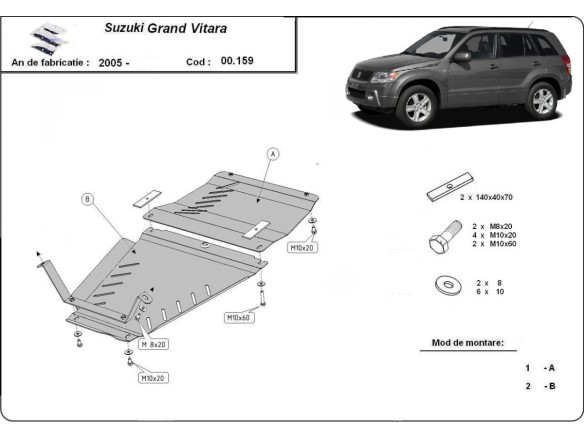 Suzuki Grand Vitara

An de fabricatie : 2005 - Cod : 00.159

A

B

M10x20

M10x60

M 8x20

M10x20

2 x 140x40x70

2 x M8x20
4 x M10x20
2 x M10x60

2 x 8
6 x 10

Mod de montare:

1 - A

2 - B