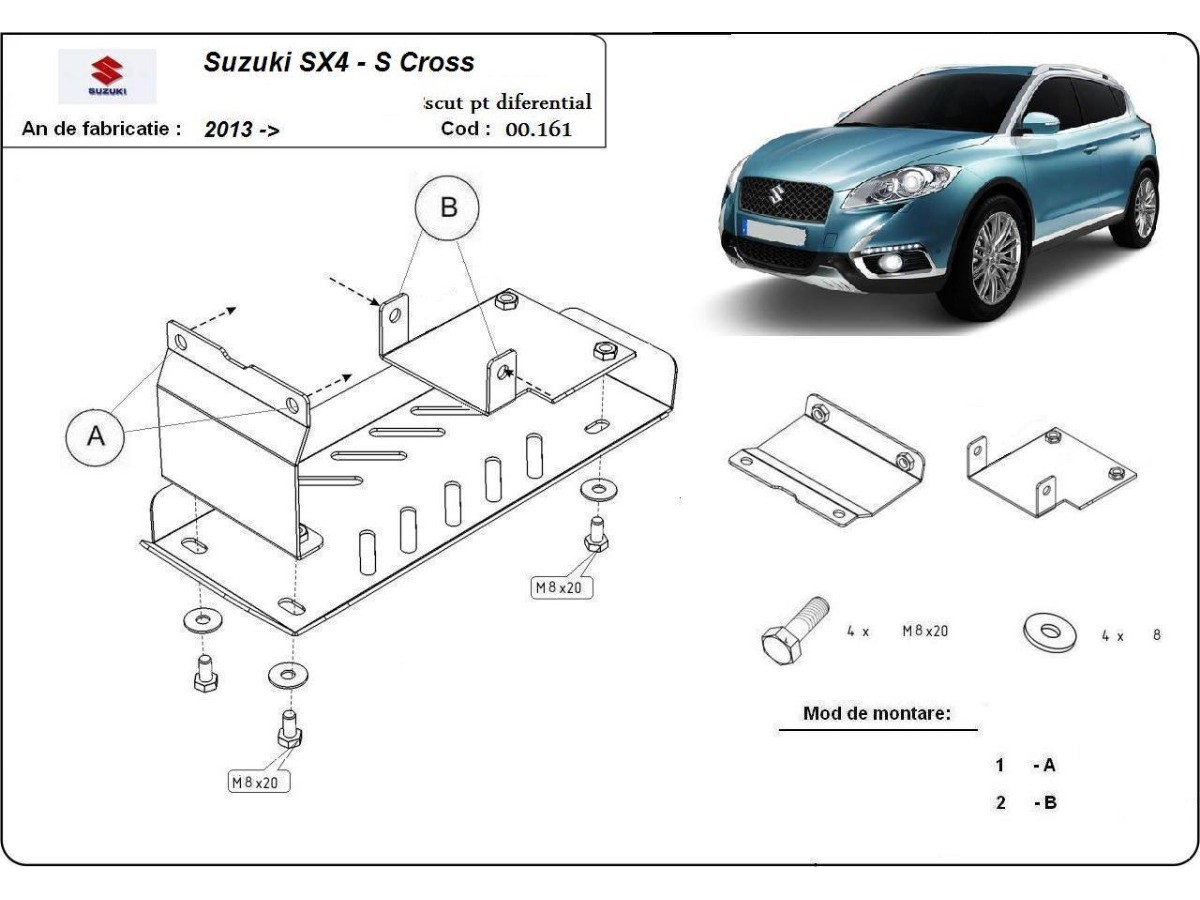 SUZUKI

Suzuki SX4 - S Cross

scut pt diferential

An de fabricatie : 2013 ->

Cod : 00.161

B

A

M8x20

M8x20

4 x M8x20

4 x 8

Mod de montare:

1 - A

2 - B