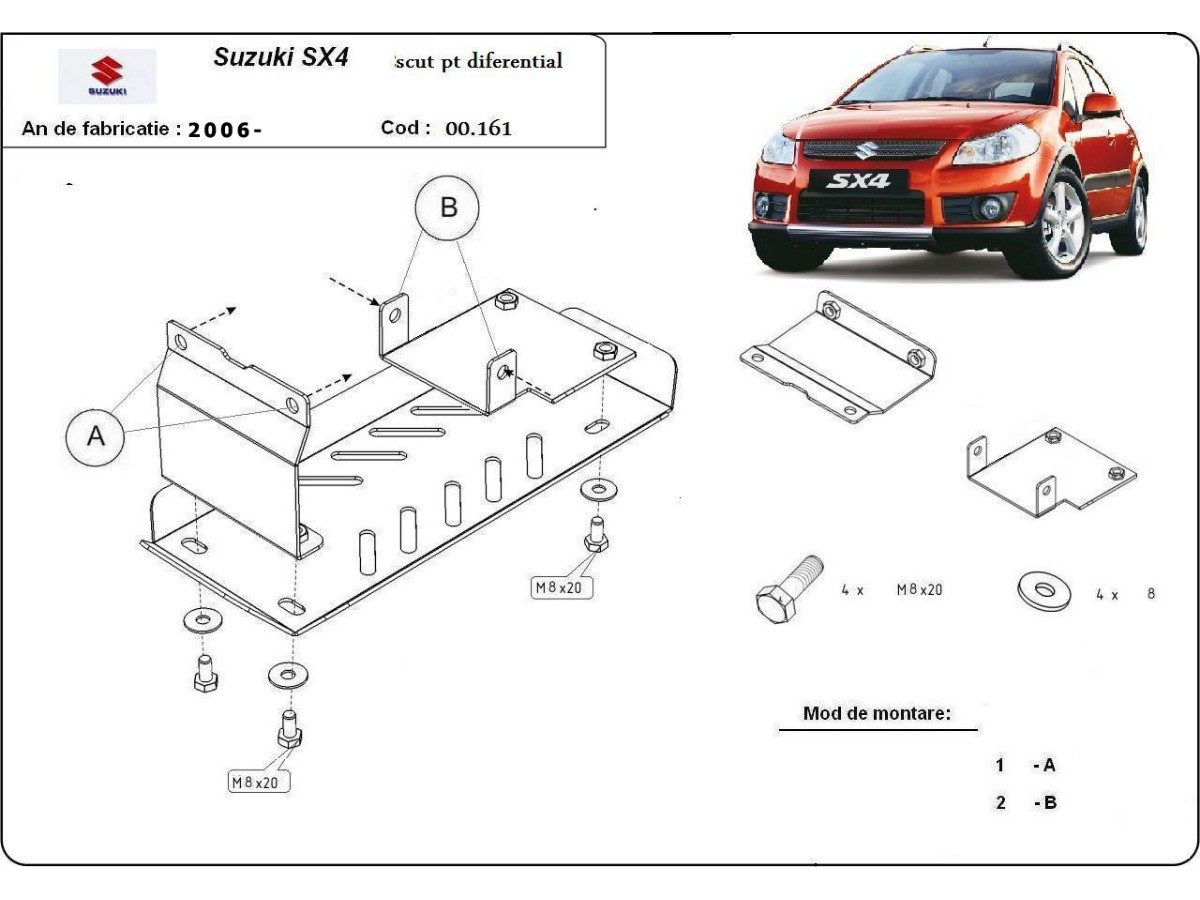 SUZUKI

Suzuki SX4

scut pt diferential

An de fabricatie : 2006-

Cod : 00.161

SX4

B

A

M8x20

M8x20

4 x M8x20

4 x 8

Mod de montare:

1 - A

2 - B