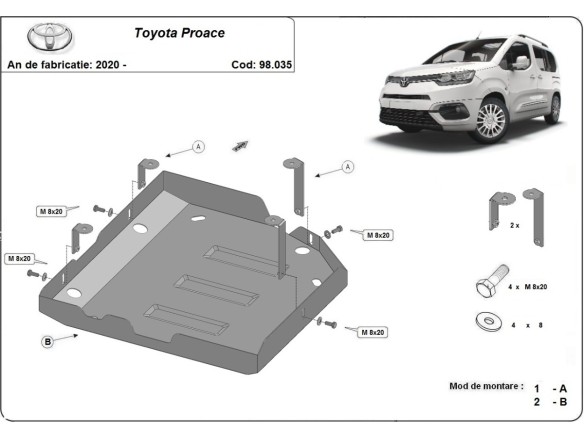 Toyota Proace
An de fabricatie: 2020 -
Cod: 98.035

A
A
M 8x20
M 8x20
M 8x20
M 8x20
B

2 x
4 x M 8x20
4 x 8

Mod de montare : 1 - A
2 - B