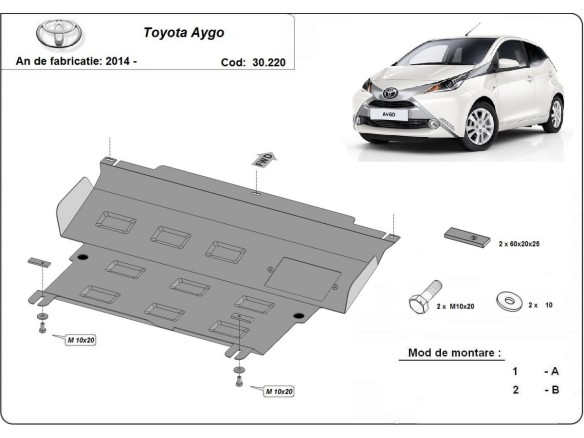 Toyota Aygo

An de fabricatie: 2014 -

Cod: 30.220

AYGO

FWD

2 x 60x20x25

2 x M10x20

2 x 10

M 10x20

M 10x20

Mod de montare :

1 - A

2 - B