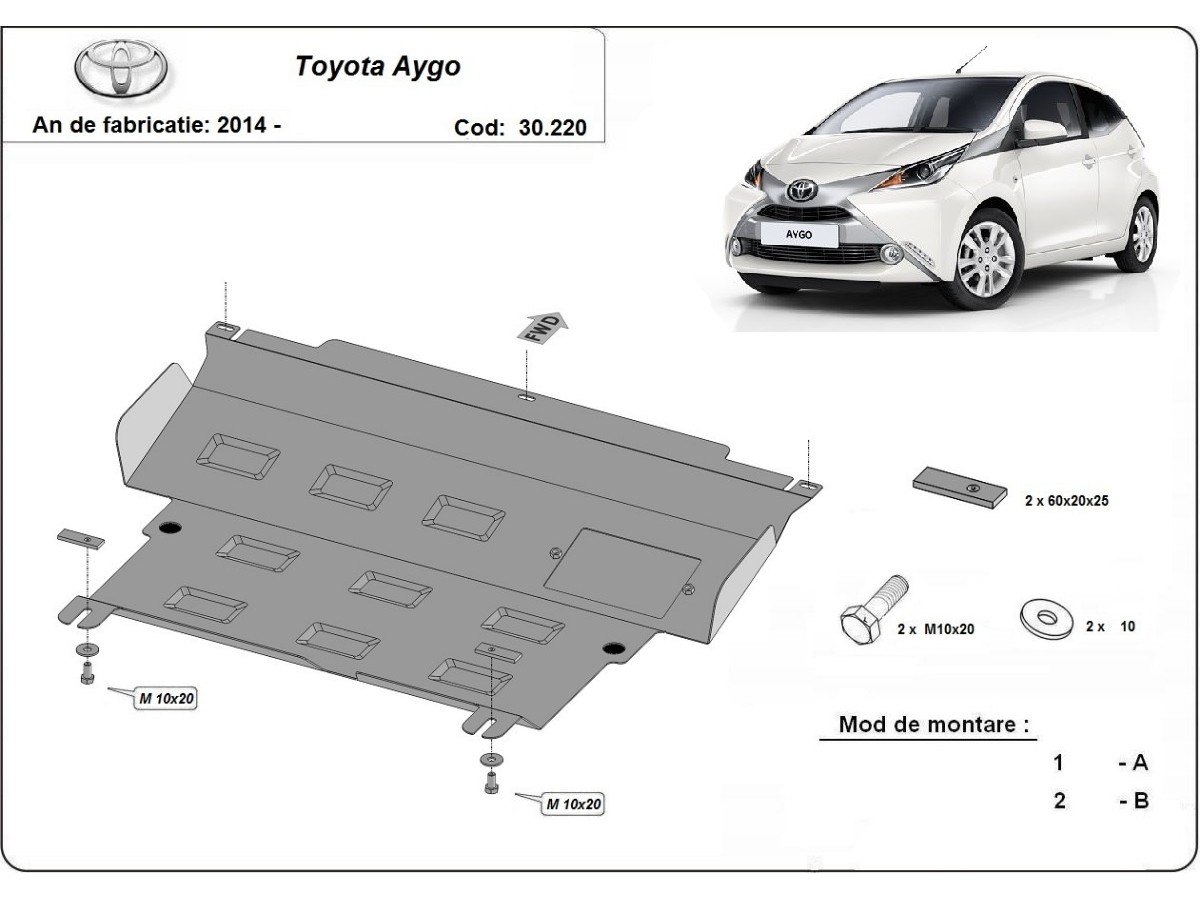 Toyota Aygo

An de fabricatie: 2014 -

Cod: 30.220

AYGO

FWD

2 x 60x20x25

2 x M10x20

2 x 10

M 10x20

M 10x20

Mod de montare :

1 - A

2 - B