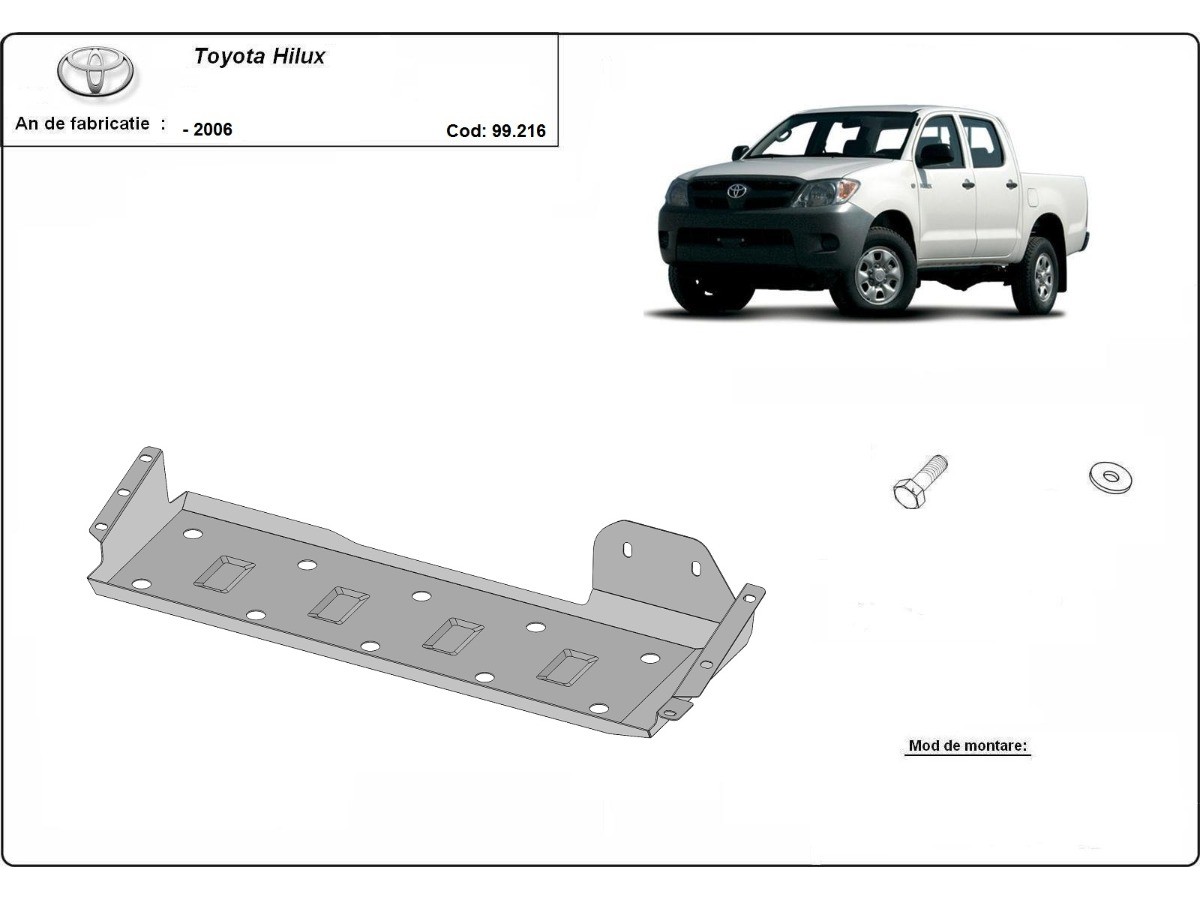 Toyota Hilux

An de fabricatie : - 2006 Cod: 99.216

Mod de montare: