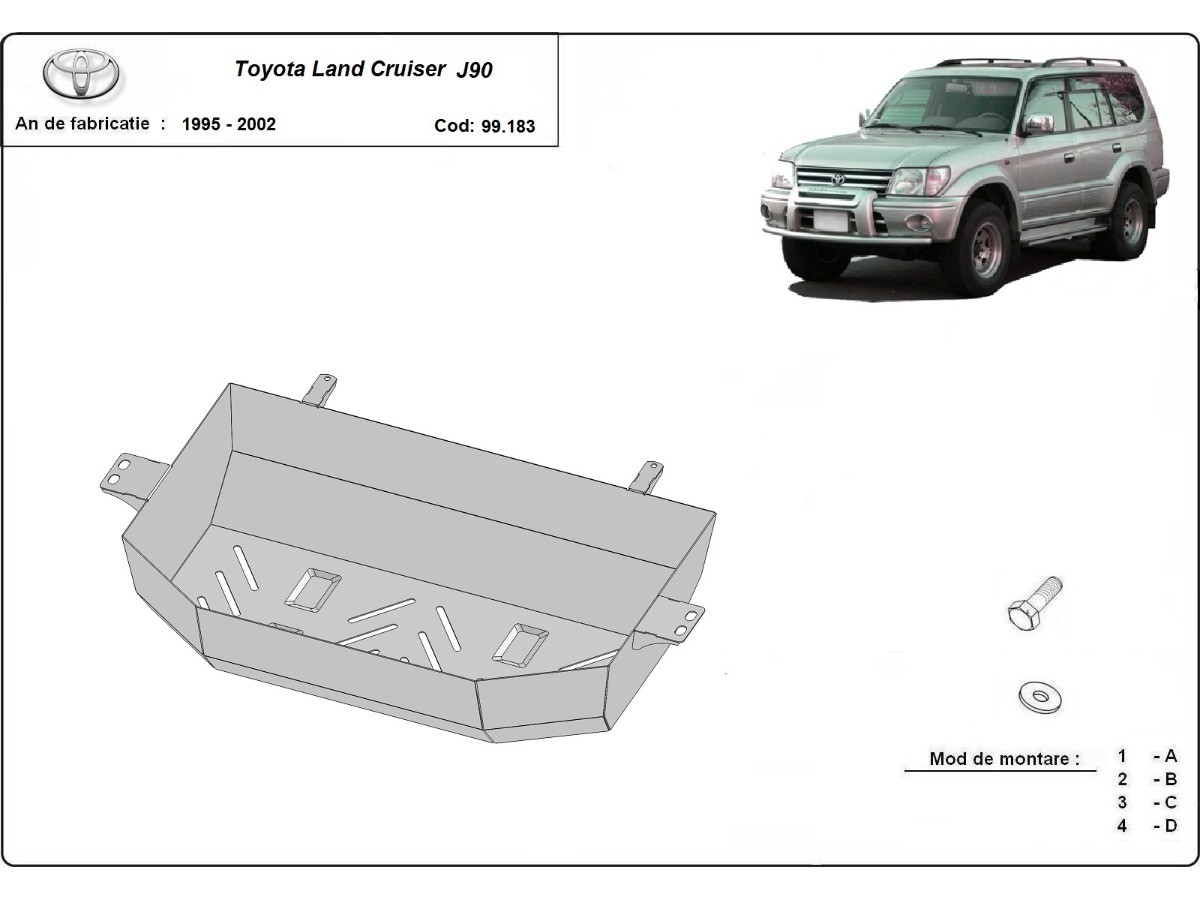 Toyota Land Cruiser J90

An de fabricatie : 1995 - 2002

Cod: 99.183

Mod de montare :

1 - A
2 - B
3 - C
4 - D