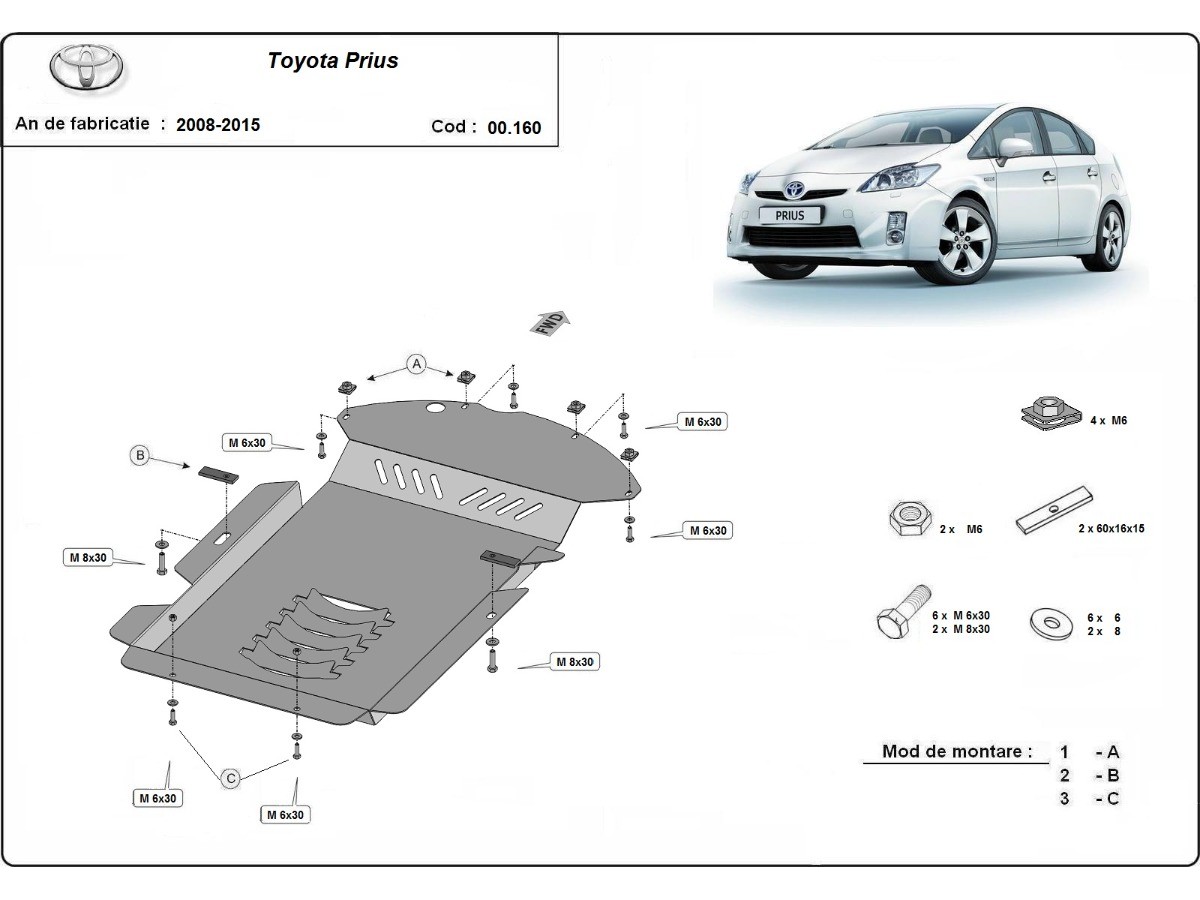 Toyota Prius

An de fabricatie : 2008-2015

Cod : 00.160

PRIUS

FWD

A

B

M 6x30

M 6x30

M 6x30

M 8x30

M 8x30

C

M 6x30

M 6x30

4 x M6

2 x M6

2 x 60x16x15

6 x M 6x30
2 x M 8x30

6 x 6
2 x 8

Mod de montare : 1 - A
2 - B
3 - C